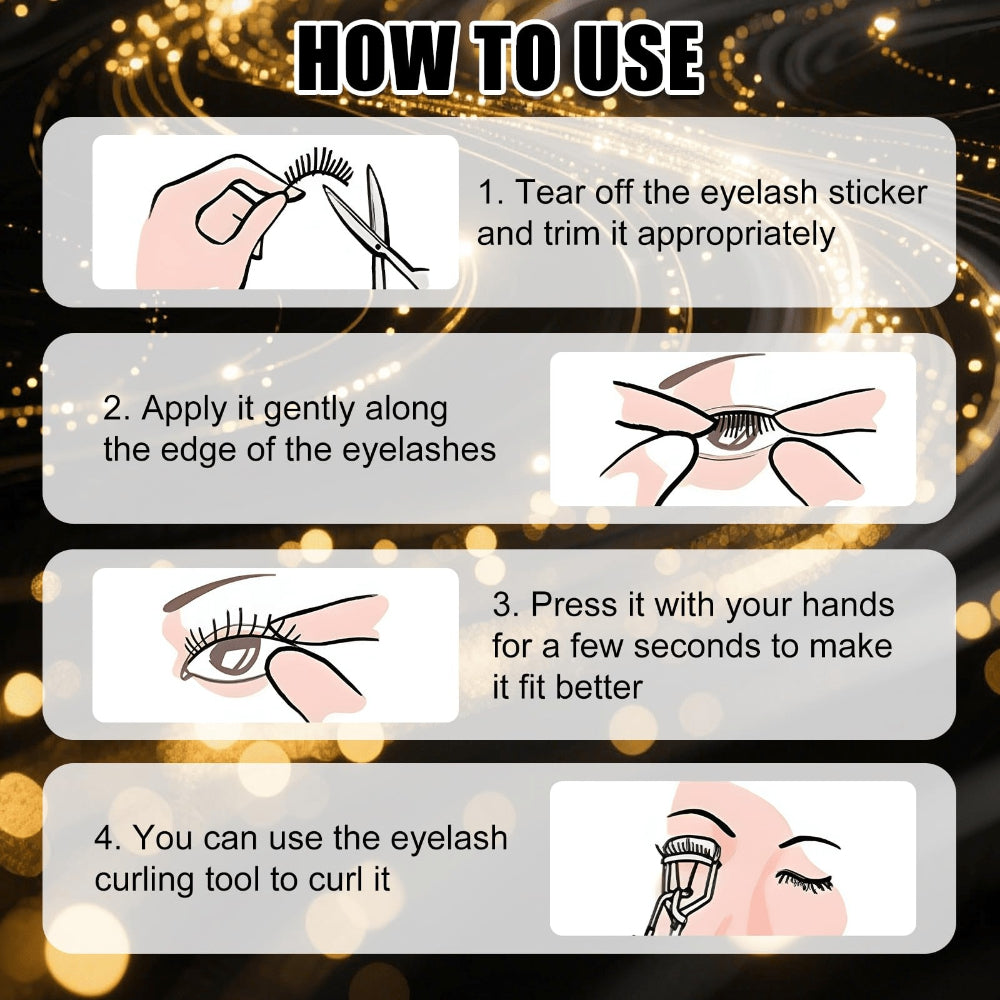 HOW TO USE

1. Tear off the eyelash sticker and trim it appropriately

2. Apply it gently along the edge of the eyelashes

3. Press it with your hands for a few seconds to make it fit better

4. You can use the eyelash curling tool to curl it