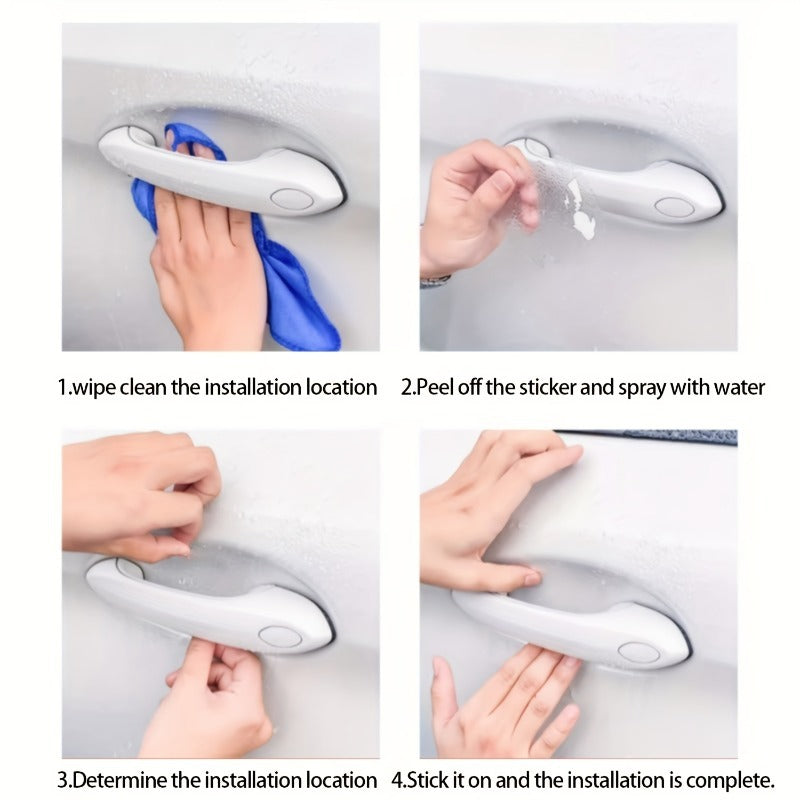 1.wipe clean the installation location

2.Peel off the sticker and spray with water

3.Determine the installation location

4.Stick it on and the installation is complete.