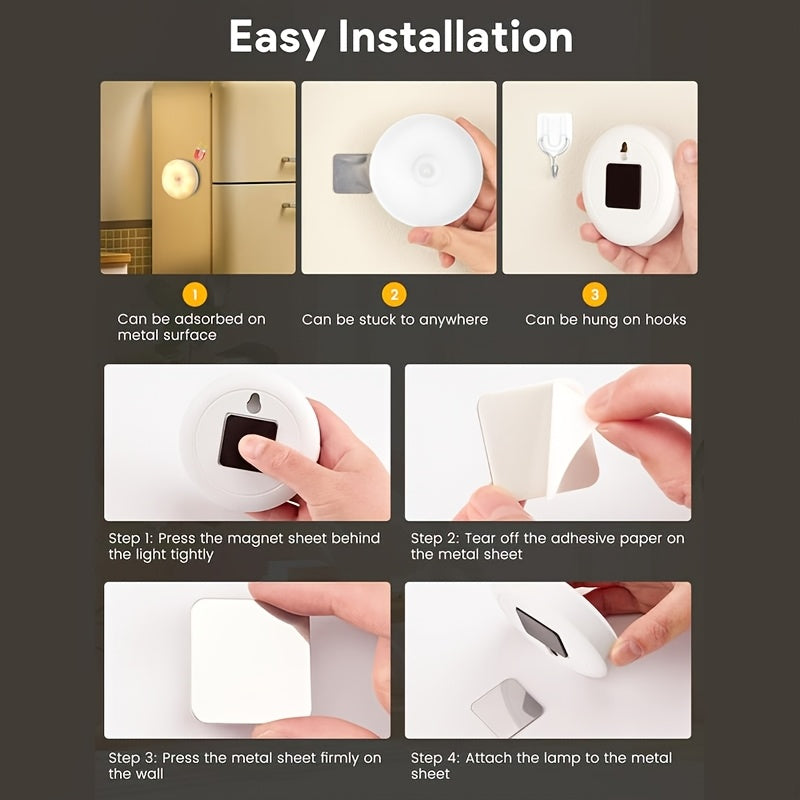 Easy Installation

1
Can be adsorbed on metal surface

2
Can be stuck to anywhere

3
Can be hung on hooks

Step 1: Press the magnet sheet behind the light tightly

Step 2: Tear off the adhesive paper on the metal sheet

Step 3: Press the metal sheet firmly on the wall

Step 4: Attach the lamp to the metal sheet