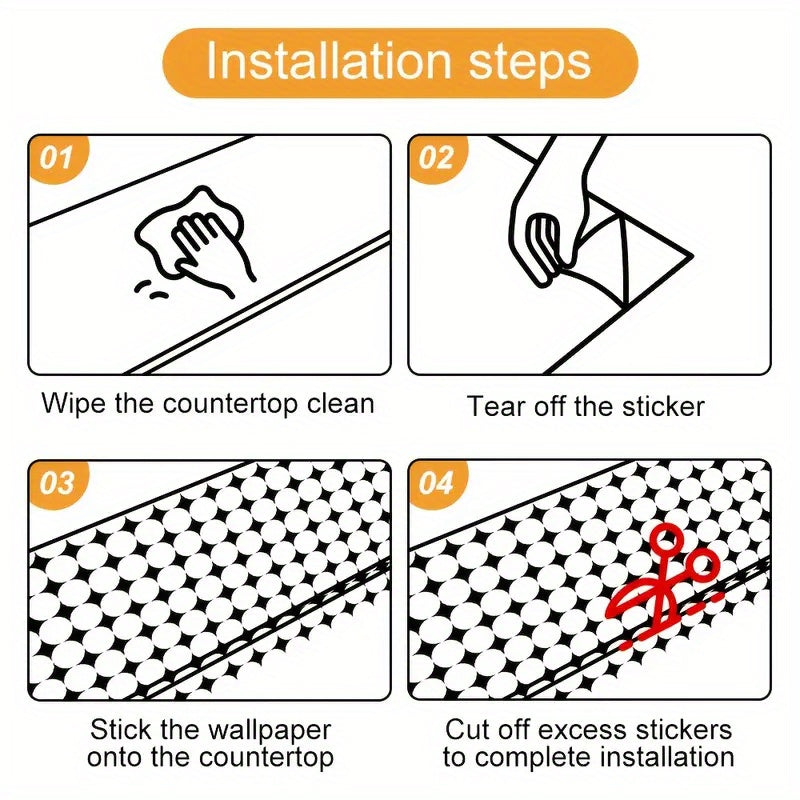 Installation steps

01

Wipe the countertop clean

02

Tear off the sticker

03

Stick the wallpaper onto the countertop

04

Cut off excess stickers to complete installation