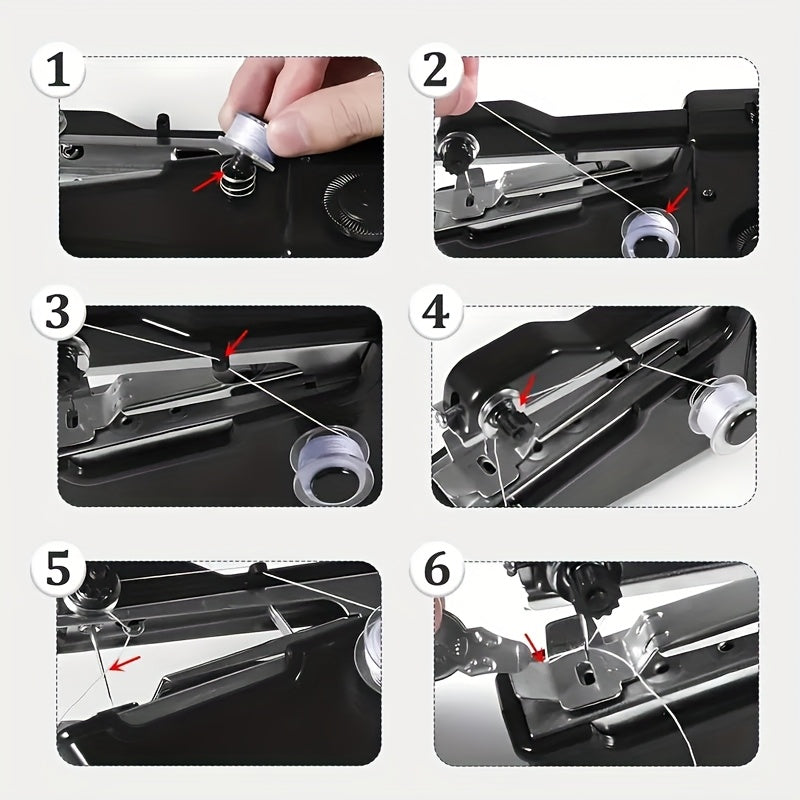 1

2

3

4

5

6