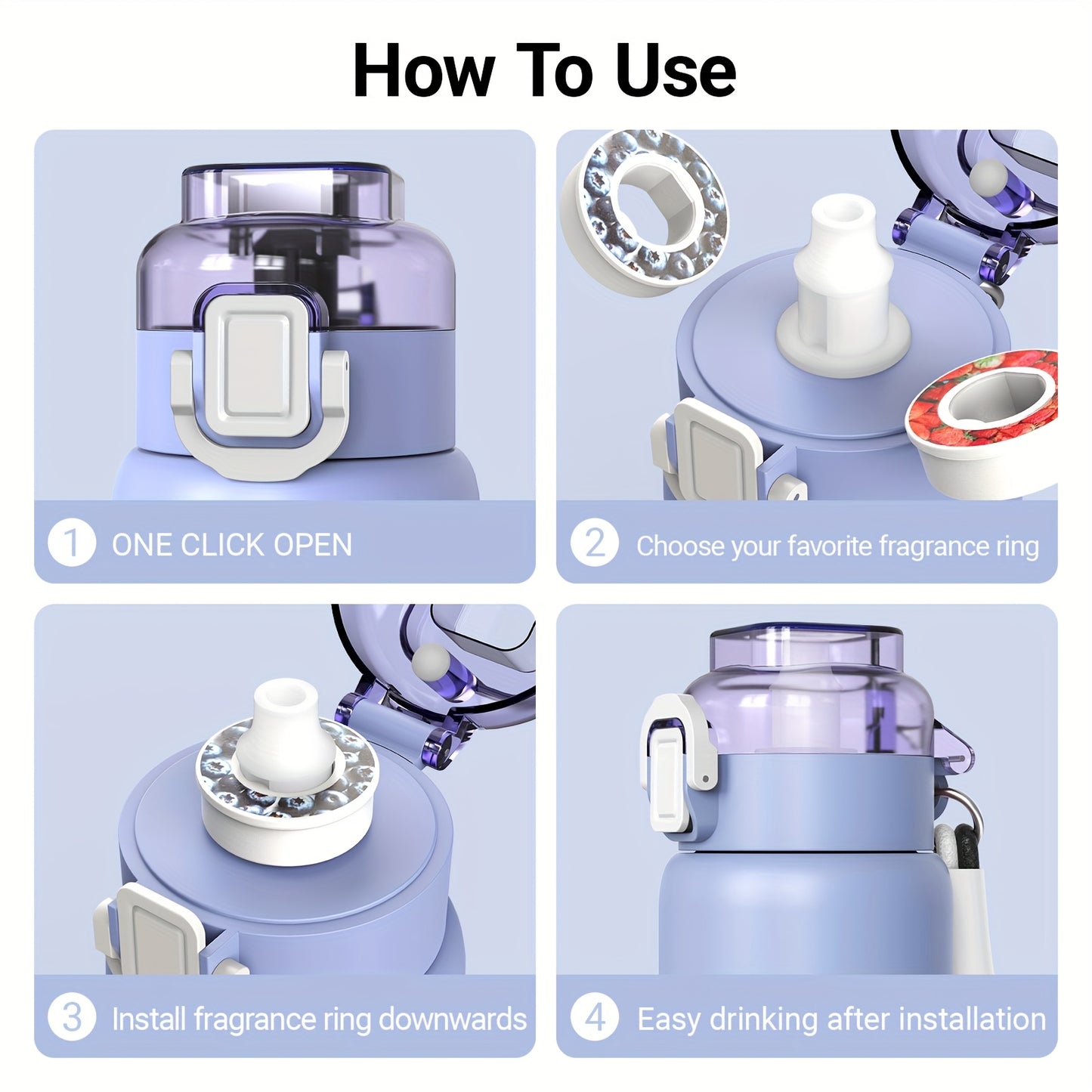 How To Use

1 ONE CLICK OPEN

2 Choose your favorite fragrance ring

3 Install fragrance ring downwards

4 Easy drinking after installation